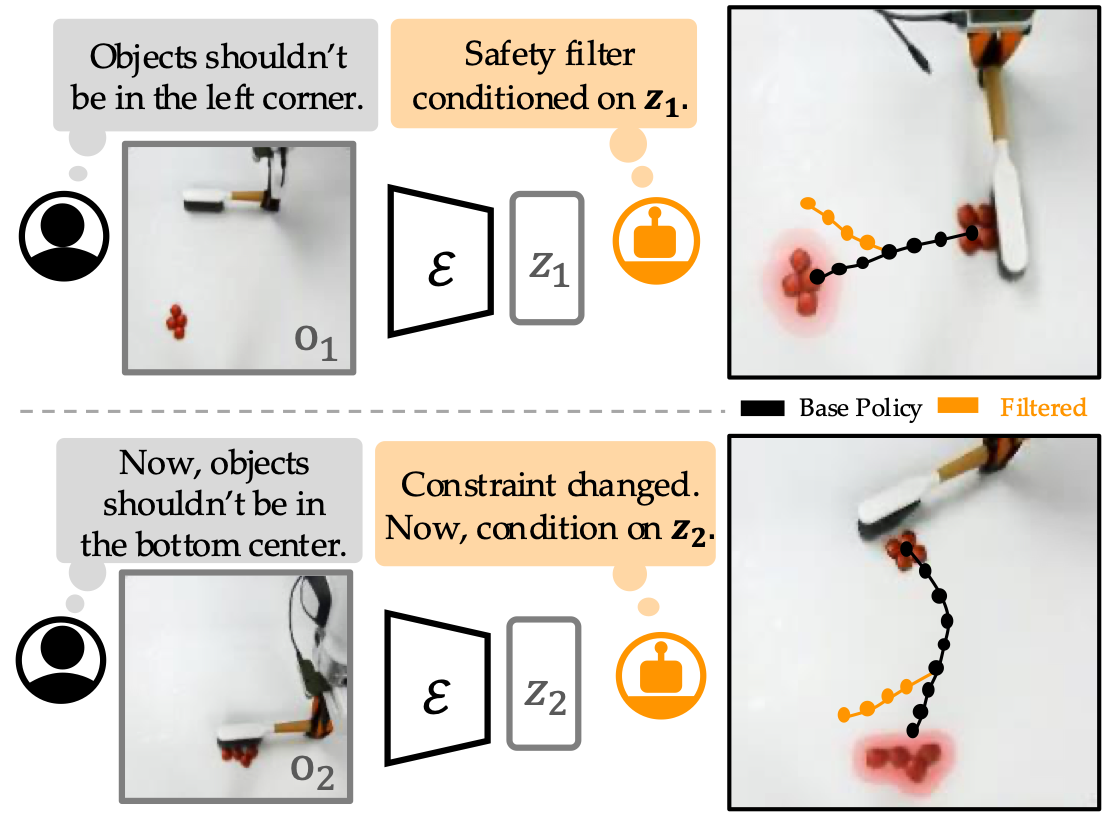 Objects shouldn't be in the left corner.

Safety filter conditioned on $\boldsymbol{z_1}$.

$o_1$

$\mathcal{E}$

$z_1$

Base Policy Filtered

Now, objects shouldn't be in the bottom center.

Constraint changed. Now, condition on $\boldsymbol{z_2}$.

$o_2$

$\mathcal{E}$

$z_2$